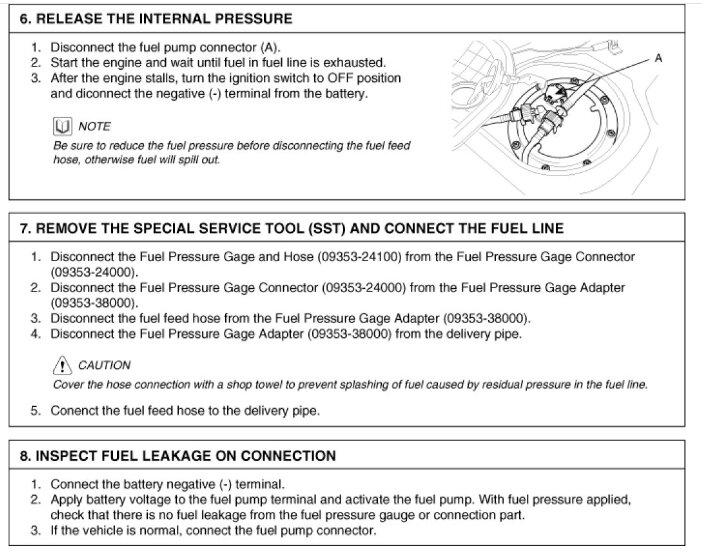 6. RELEASE THE INTERNAL PRESSURE

1. Disconnect the fuel pump connector (A).
2. Start the engine and wait until fuel in fuel line is exhausted.
3. After the engine stalls, turn the ignition switch to OFF position and diconnect the negative (-) terminal from the battery.

NOTE
Be sure to reduce the fuel pressure before disconnecting the fuel feed hose, otherwise fuel will spill out.

A

7. REMOVE THE SPECIAL SERVICE TOOL (SST) AND CONNECT THE FUEL LINE

1. Disconnect the Fuel Pressure Gage and Hose (09353-24100) from the Fuel Pressure Gage Connector (09353-24000).
2. Disconnect the Fuel Pressure Gage Connector (09353-24000) from the Fuel Pressure Gage Adapter (09353-38000).
3. Disconnect the fuel feed hose from the Fuel Pressure Gage Adapter (09353-38000).
4. Disconnect the Fuel Pressure Gage Adapter (09353-38000) from the delivery pipe.

CAUTION
Cover the hose connection with a shop towel to prevent splashing of fuel caused by residual pressure in the fuel line.

5. Conenct the fuel feed hose to the delivery pipe.

8. INSPECT FUEL LEAKAGE ON CONNECTION

1. Connect the battery negative (-) terminal.
2. Apply battery voltage to the fuel pump terminal and activate the fuel pump. With fuel pressure applied, check that there is no fuel leakage from the fuel pressure gauge or connection part.
3. If the vehicle is normal, connect the fuel pump connector.