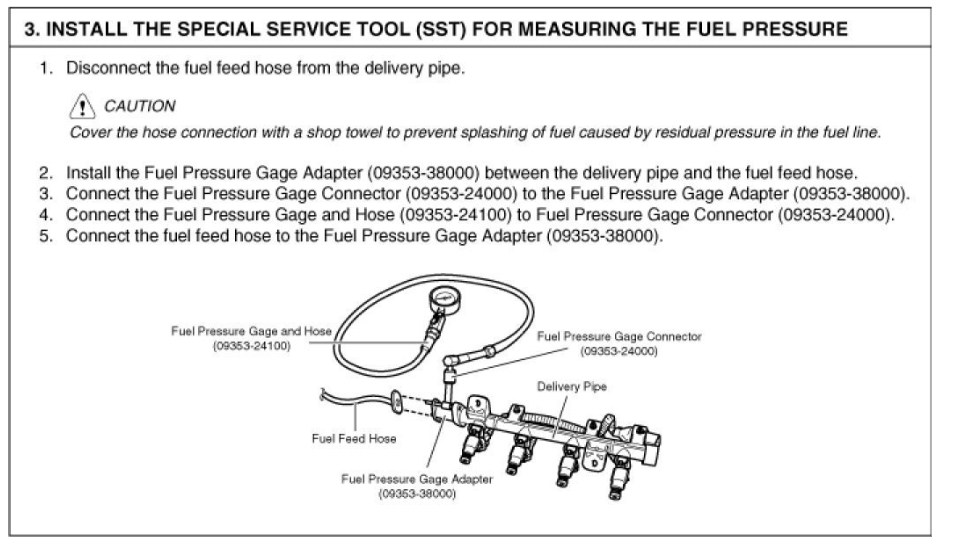 3. INSTALL THE SPECIAL SERVICE TOOL (SST) FOR MEASURING THE FUEL PRESSURE

1. Disconnect the fuel feed hose from the delivery pipe.

CAUTION
Cover the hose connection with a shop towel to prevent splashing of fuel caused by residual pressure in the fuel line.

2. Install the Fuel Pressure Gage Adapter (09353-38000) between the delivery pipe and the fuel feed hose.
3. Connect the Fuel Pressure Gage Connector (09353-24000) to the Fuel Pressure Gage Adapter (09353-38000).
4. Connect the Fuel Pressure Gage and Hose (09353-24100) to Fuel Pressure Gage Connector (09353-24000).
5. Connect the fuel feed hose to the Fuel Pressure Gage Adapter (09353-38000).

Fuel Pressure Gage and Hose (09353-24100)

Fuel Pressure Gage Connector (09353-24000)

Delivery Pipe

Fuel Feed Hose

Fuel Pressure Gage Adapter (09353-38000)