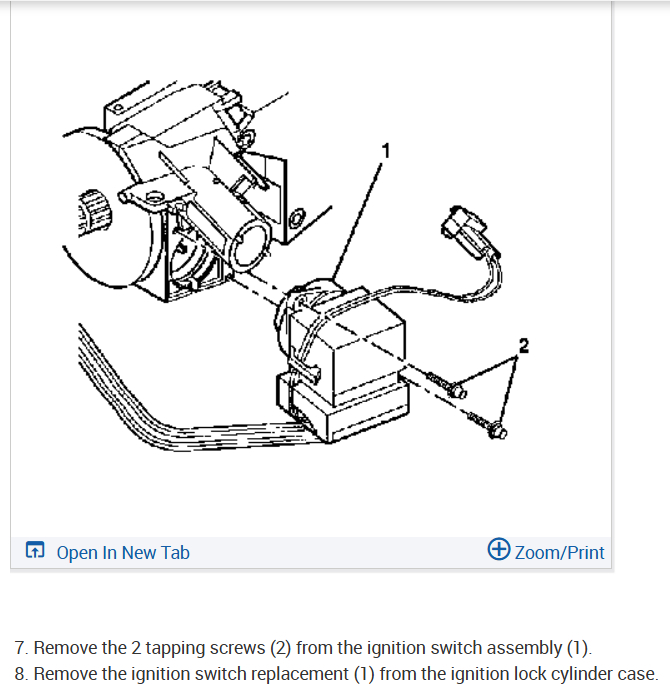 1

2

Open In New Tab

Zoom/Print

7. Remove the 2 tapping screws (2) from the ignition switch assembly (1).
8. Remove the ignition switch replacement (1) from the ignition lock cylinder case.