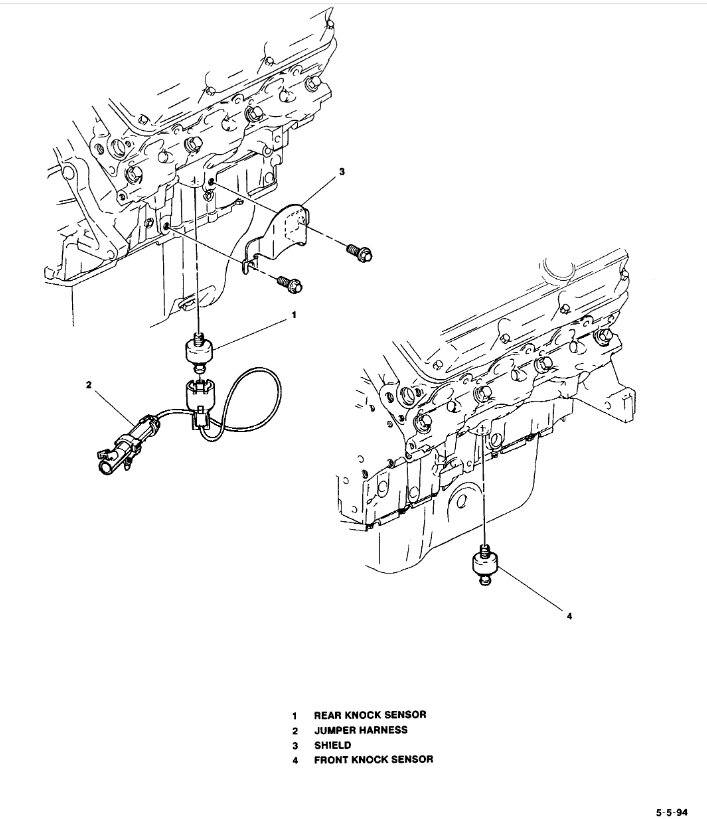 3

1

2

4

1 REAR KNOCK SENSOR
2 JUMPER HARNESS
3 SHIELD
4 FRONT KNOCK SENSOR

5-5-94