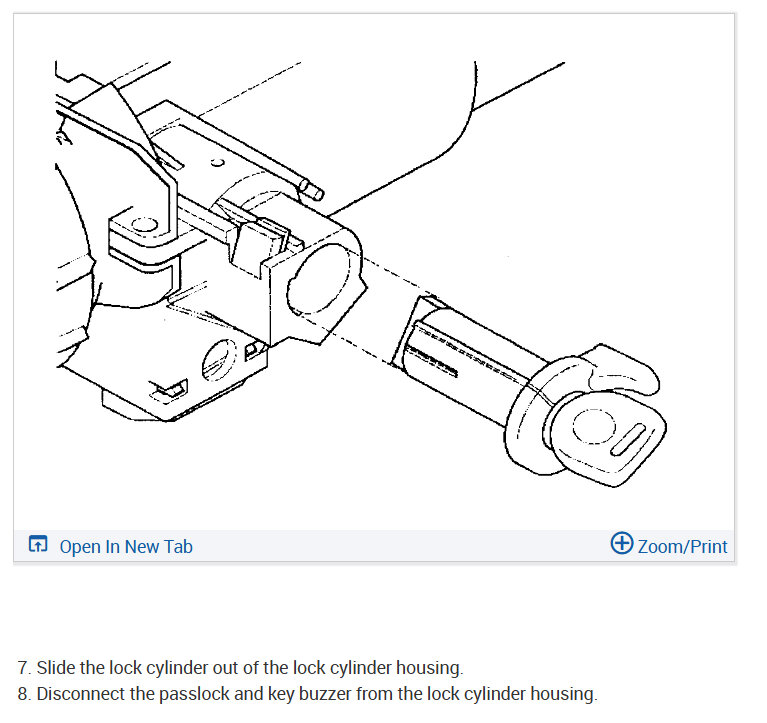 Open In New Tab

Zoom/Print

7. Slide the lock cylinder out of the lock cylinder housing.
8. Disconnect the passlock and key buzzer from the lock cylinder housing.