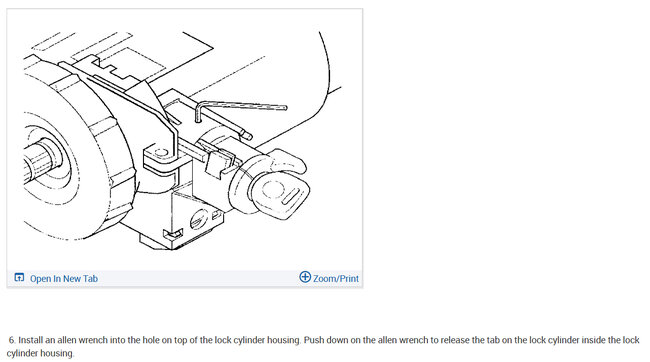 Open In New Tab

Zoom/Print

6. Install an allen wrench into the hole on top of the lock cylinder housing. Push down on the allen wrench to release the tab on the lock cylinder inside the lock cylinder housing.