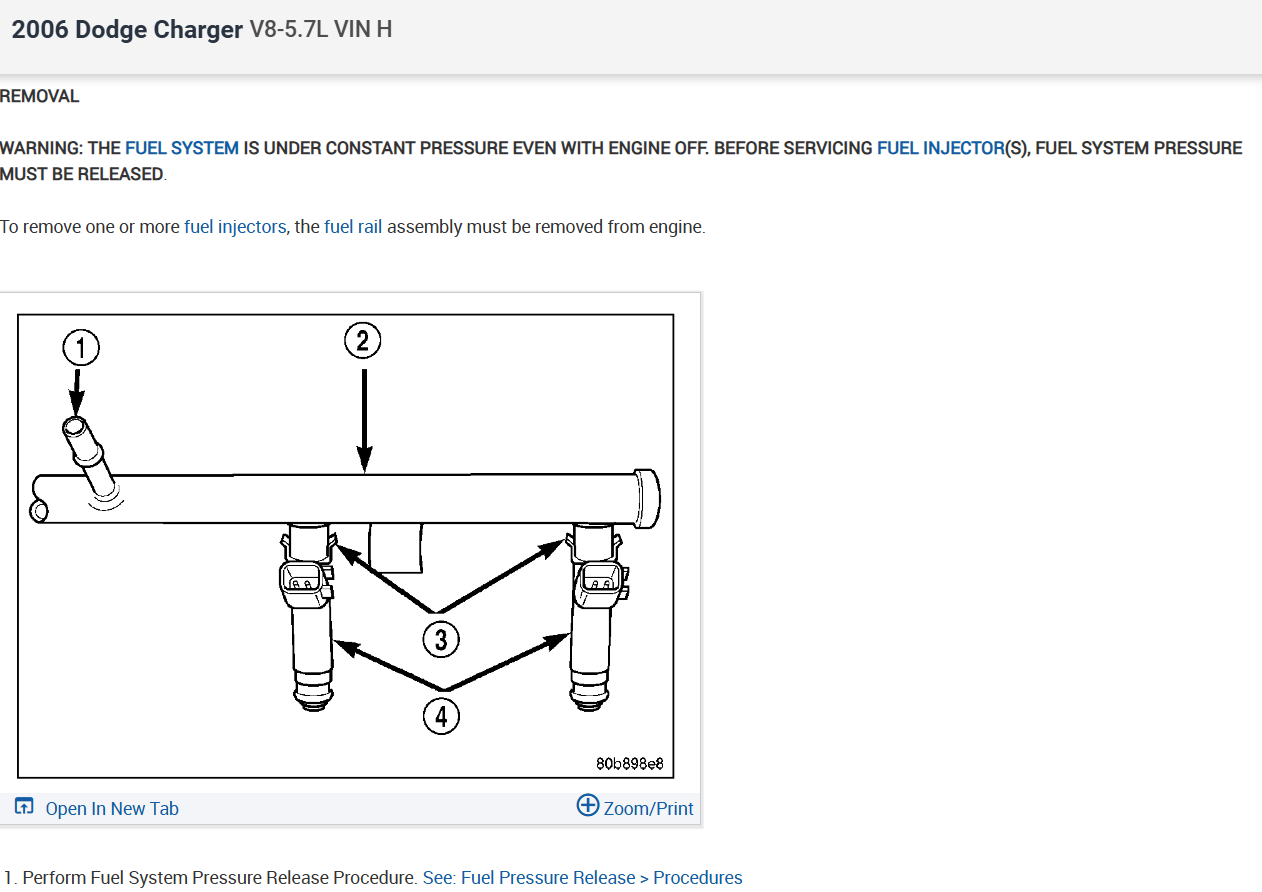 2006 Dodge Charger V8-5.7L VIN H

REMOVAL

WARNING: THE FUEL SYSTEM IS UNDER CONSTANT PRESSURE EVEN WITH ENGINE OFF. BEFORE SERVICING FUEL INJECTOR(S), FUEL SYSTEM PRESSURE MUST BE RELEASED.

To remove one or more fuel injectors, the fuel rail assembly must be removed from engine.

1
2
3
4
80b898e8

Open In New Tab
Zoom/Print

1. Perform Fuel System Pressure Release Procedure. See: Fuel Pressure Release > Procedures