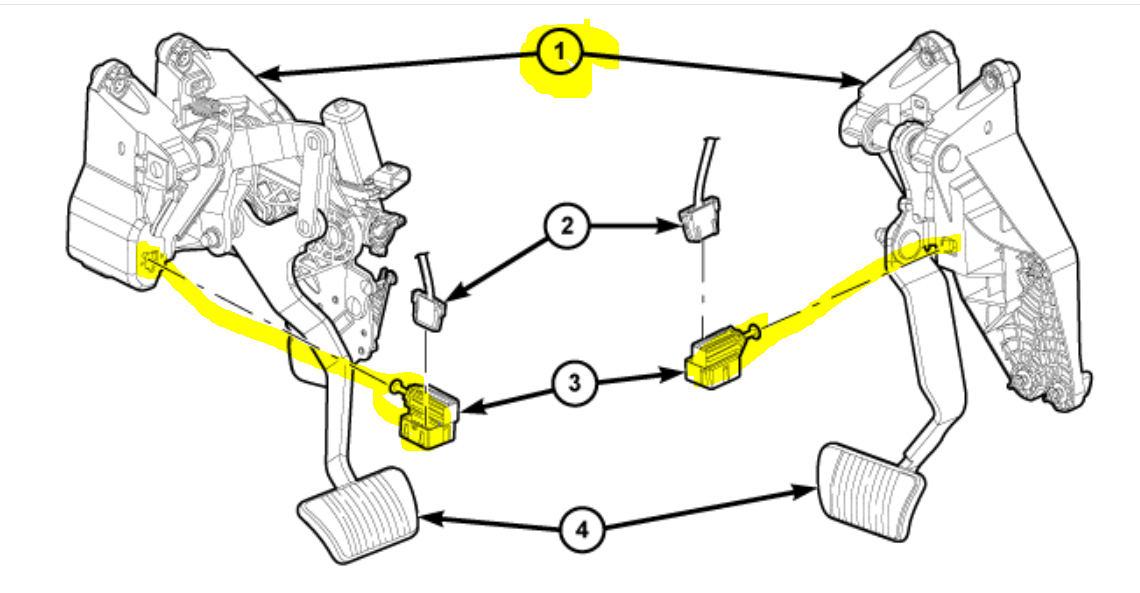 1
2
3
4