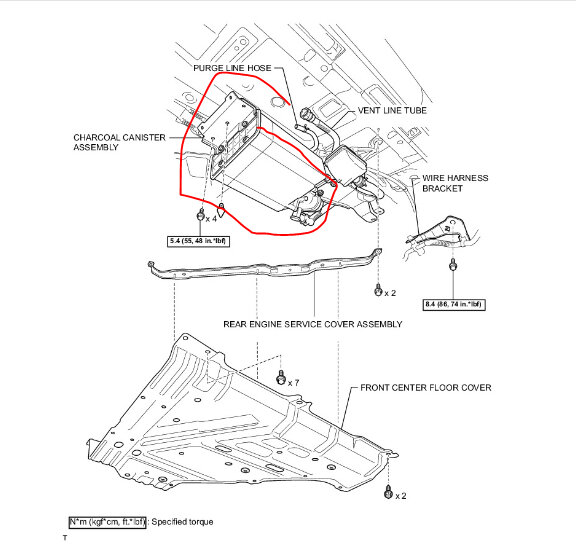 PURGE LINE HOSE

VENT LINE TUBE

CHARCOAL CANISTER ASSEMBLY

WIRE HARNESS BRACKET

x 4

5.4 (55, 48 in.*lbf)

x 2

8.4 (86, 74 in.*lbf)

REAR ENGINE SERVICE COVER ASSEMBLY

x 7

FRONT CENTER FLOOR COVER

x 2

N*m (kgf*cm, ft.*lbf) : Specified torque

T