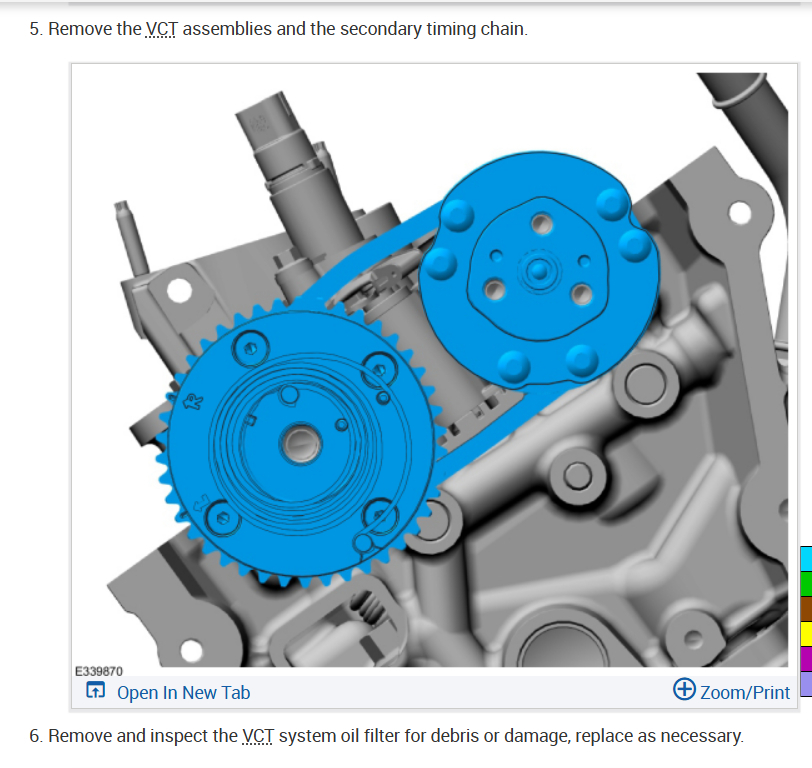 5. Remove the VCT assemblies and the secondary timing chain.

E339870

Open In New Tab

Zoom/Print

6. Remove and inspect the VCT system oil filter for debris or damage, replace as necessary.