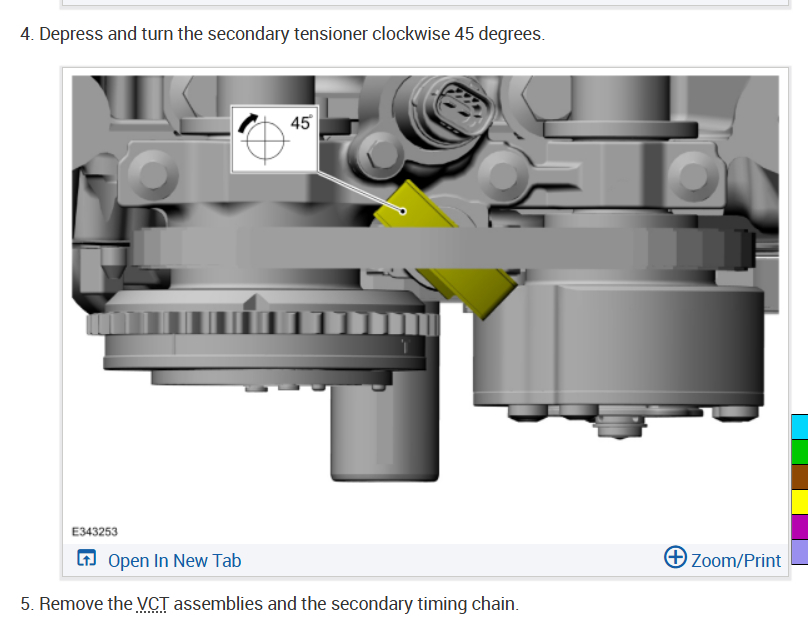 4. Depress and turn the secondary tensioner clockwise 45 degrees.

45°

E343253

Open In New Tab

Zoom/Print

5. Remove the VCT assemblies and the secondary timing chain.