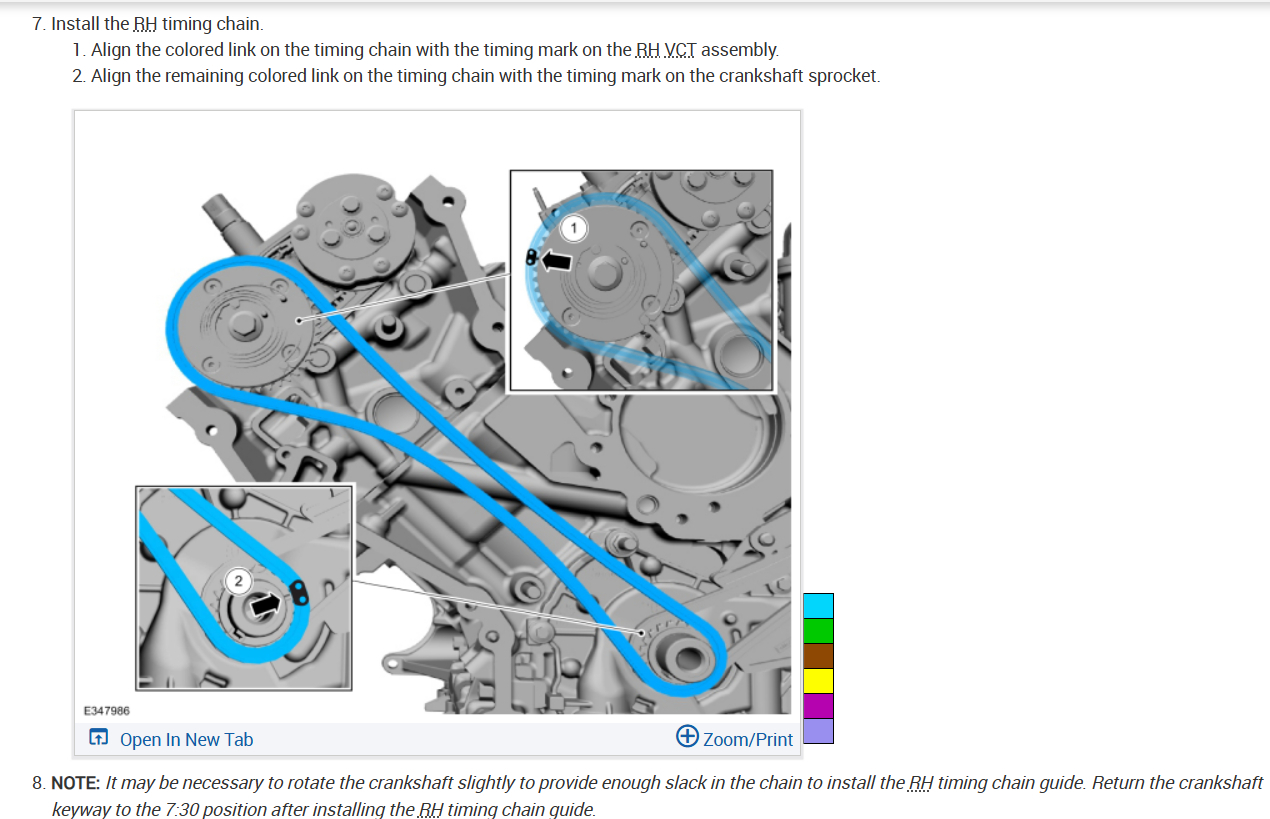 7. Install the RH timing chain.
1. Align the colored link on the timing chain with the timing mark on the RH VCT assembly.
2. Align the remaining colored link on the timing chain with the timing mark on the crankshaft sprocket.

1

2

E347986

Open In New Tab

Zoom/Print

8. NOTE: It may be necessary to rotate the crankshaft slightly to provide enough slack in the chain to install the RH timing chain guide. Return the crankshaft keyway to the 7:30 position after installing the RH timing chain guide.