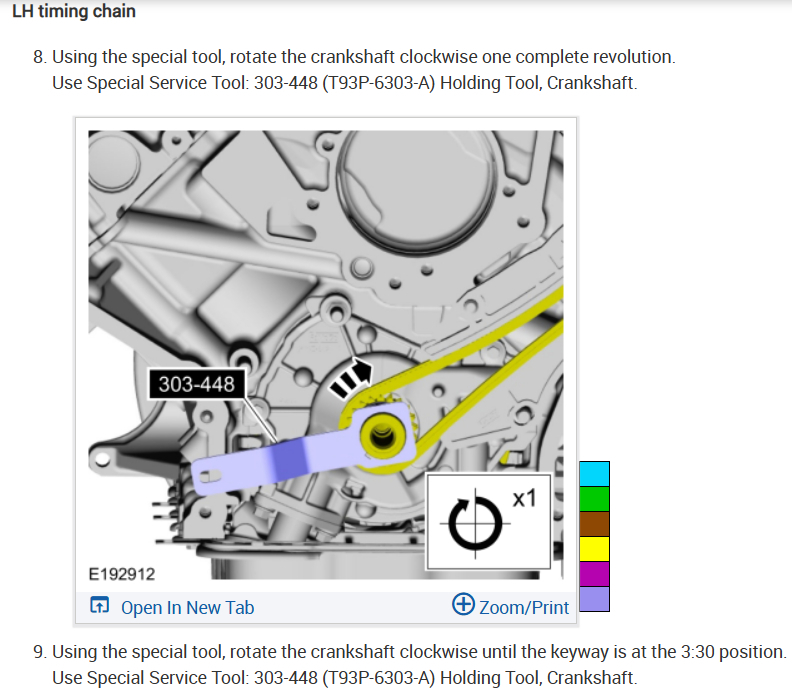 LH timing chain

8. Using the special tool, rotate the crankshaft clockwise one complete revolution. Use Special Service Tool: 303-448 (T93P-6303-A) Holding Tool, Crankshaft.

303-448

x1

E192912

Open In New Tab

Zoom/Print

9. Using the special tool, rotate the crankshaft clockwise until the keyway is at the 3:30 position. Use Special Service Tool: 303-448 (T93P-6303-A) Holding Tool, Crankshaft.