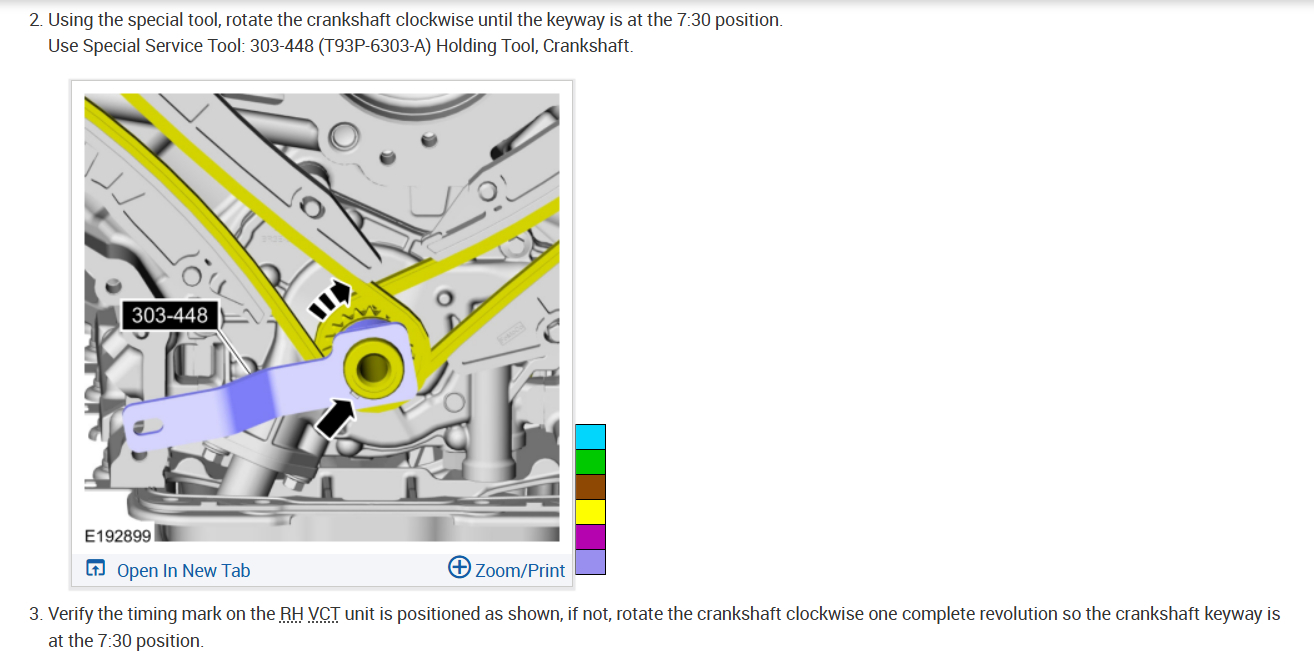 2. Using the special tool, rotate the crankshaft clockwise until the keyway is at the 7:30 position.
Use Special Service Tool: 303-448 (T93P-6303-A) Holding Tool, Crankshaft.

303-448

E192899

Open In New Tab

Zoom/Print

3. Verify the timing mark on the RH VCT unit is positioned as shown, if not, rotate the crankshaft clockwise one complete revolution so the crankshaft keyway is at the 7:30 position.