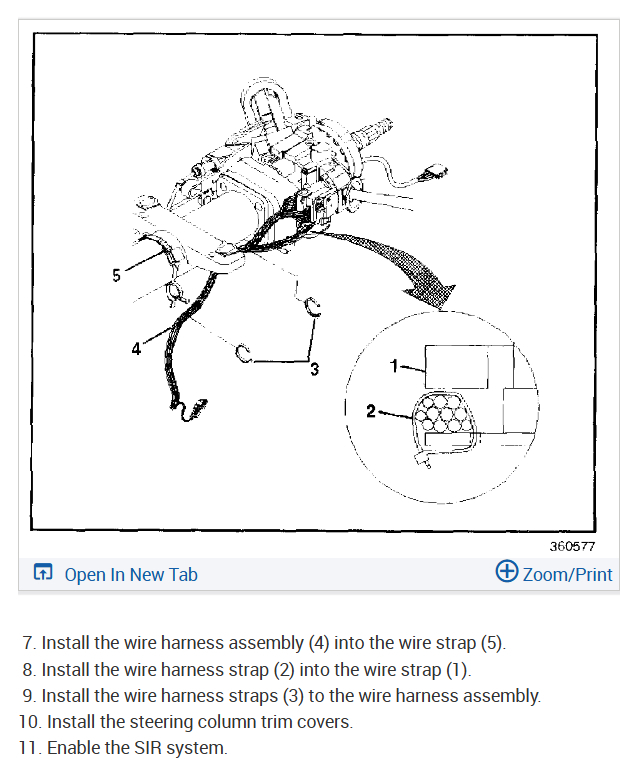 5

4

3

1

2

360577

Open In New Tab

Zoom/Print

7. Install the wire harness assembly (4) into the wire strap (5).
8. Install the wire harness strap (2) into the wire strap (1).
9. Install the wire harness straps (3) to the wire harness assembly.
10. Install the steering column trim covers.
11. Enable the SIR system.