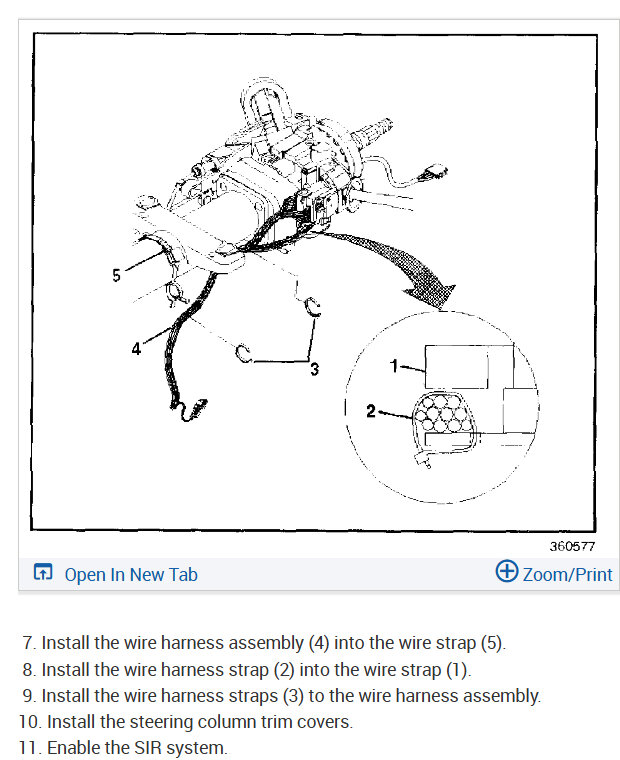 5
4
3
1
2
360577

Open In New Tab
Zoom/Print

7. Install the wire harness assembly (4) into the wire strap (5).
8. Install the wire harness strap (2) into the wire strap (1).
9. Install the wire harness straps (3) to the wire harness assembly.
10. Install the steering column trim covers.
11. Enable the SIR system.