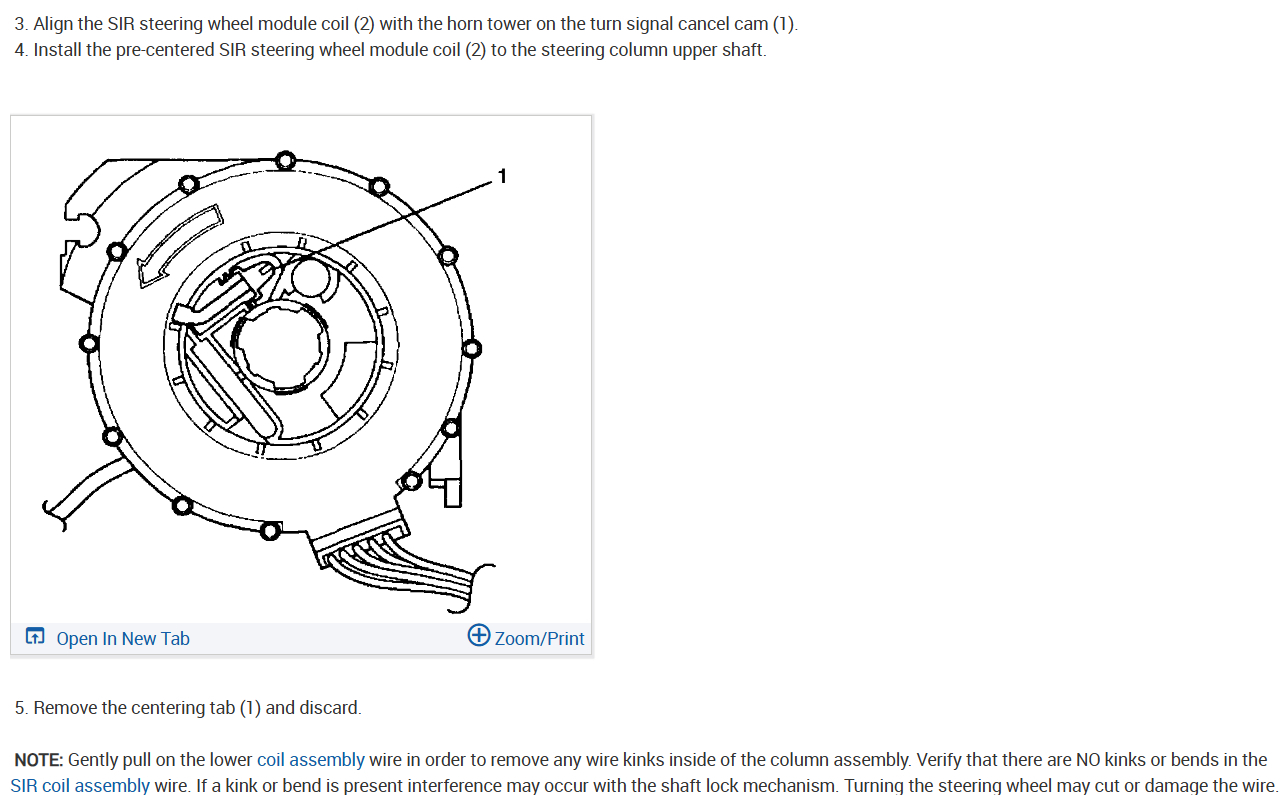 3. Align the SIR steering wheel module coil (2) with the horn tower on the turn signal cancel cam (1).
4. Install the pre-centered SIR steering wheel module coil (2) to the steering column upper shaft.

1

Open In New Tab

Zoom/Print

5. Remove the centering tab (1) and discard.

NOTE: Gently pull on the lower coil assembly wire in order to remove any wire kinks inside of the column assembly. Verify that there are NO kinks or bends in the SIR coil assembly wire. If a kink or bend is present interference may occur with the shaft lock mechanism. Turning the steering wheel may cut or damage the wire.