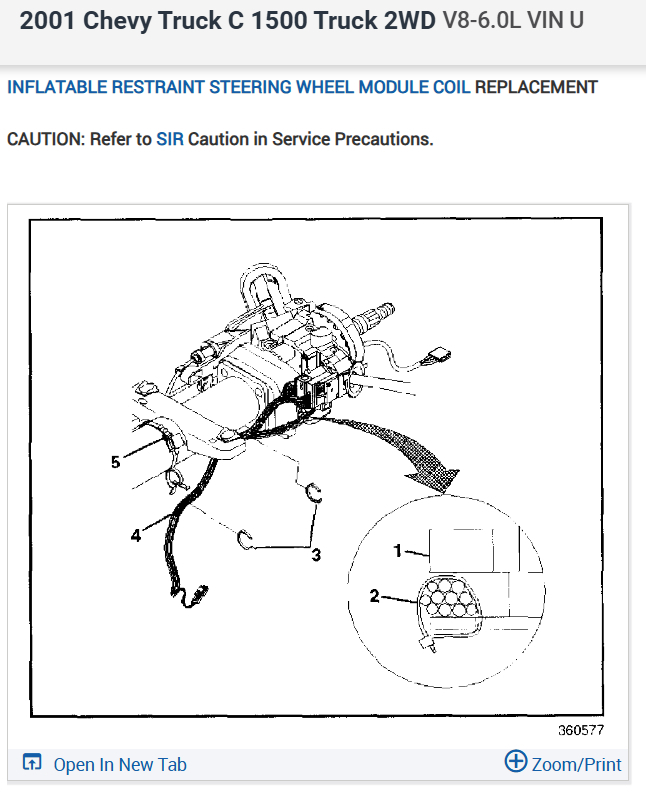 2001 Chevy Truck C 1500 Truck 2WD V8-6.0L VIN U

INFLATABLE RESTRAINT STEERING WHEEL MODULE COIL REPLACEMENT

CAUTION: Refer to SIR Caution in Service Precautions.

5

4

3

1

2

360577

Open In New Tab

Zoom/Print