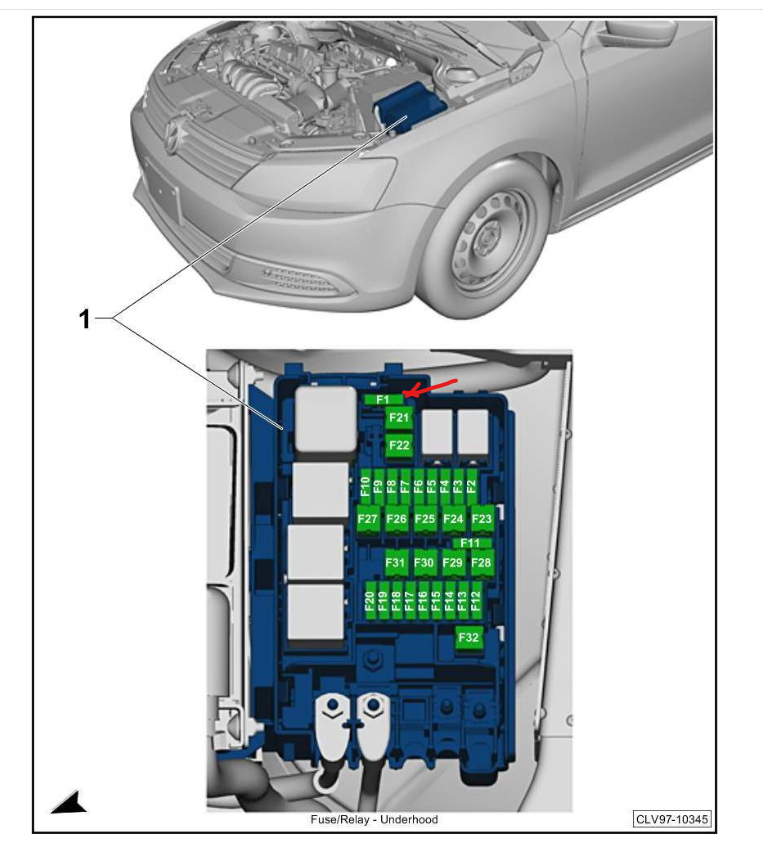 1

F1
F21
F22
F10 F9 F8 F7 F6 F5 F4 F3 F2
F27 F26 F25 F24 F23
F11
F31 F30 F29 F28
F20 F19 F18 F17 F16 F15 F14 F13 F12
F32

Fuse/Relay - Underhood

CLV97-10345