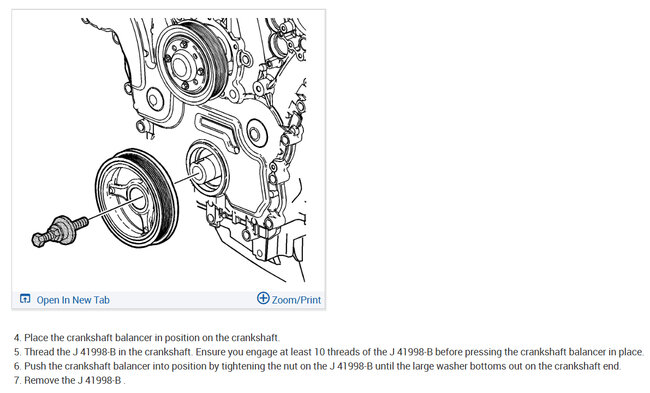 Open In New Tab

Zoom/Print

4. Place the crankshaft balancer in position on the crankshaft.
5. Thread the J 41998-B in the crankshaft. Ensure you engage at least 10 threads of the J 41998-B before pressing the crankshaft balancer in place.
6. Push the crankshaft balancer into position by tightening the nut on the J 41998-B until the large washer bottoms out on the crankshaft end.
7. Remove the J 41998-B .