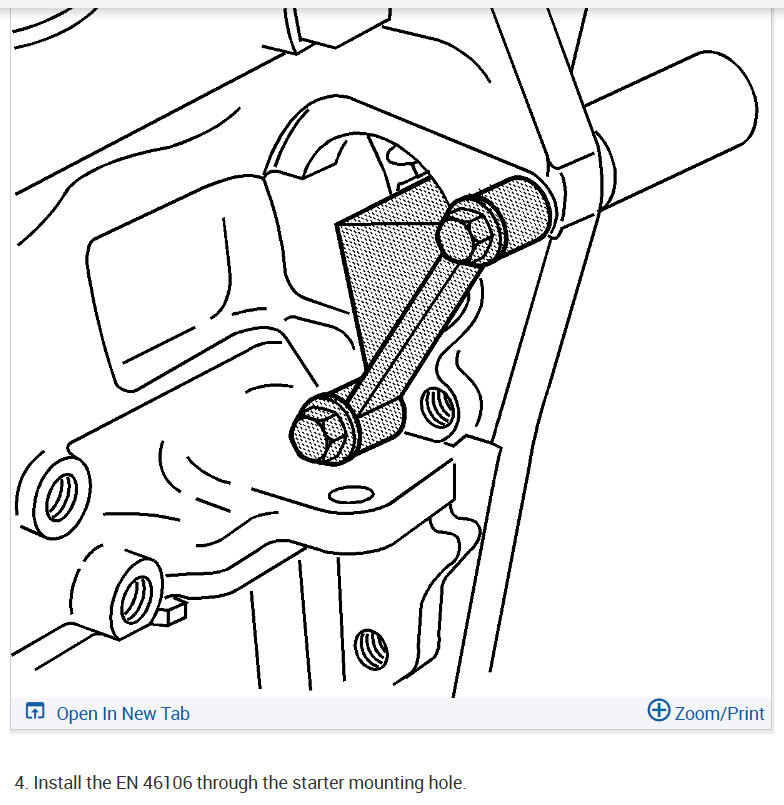 Open In New Tab

Zoom/Print

4. Install the EN 46106 through the starter mounting hole.