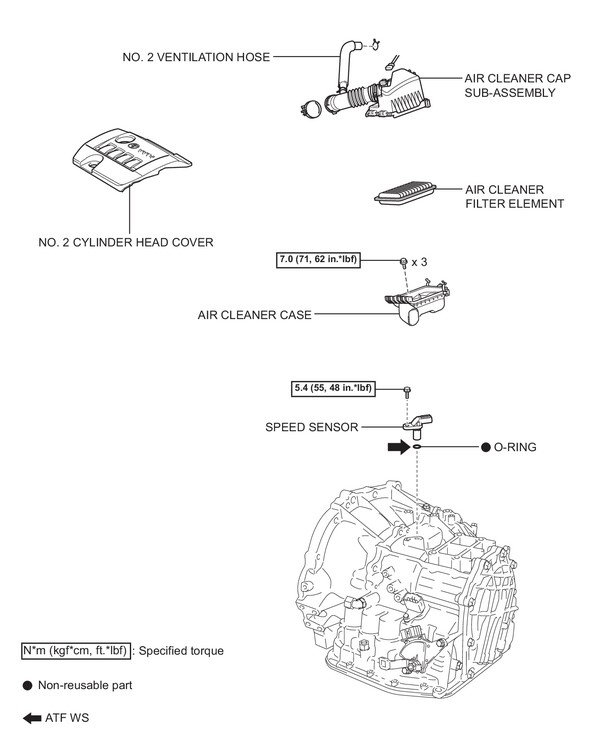 NO. 2 VENTILATION HOSE

AIR CLEANER CAP SUB-ASSEMBLY

AIR CLEANER FILTER ELEMENT

NO. 2 CYLINDER HEAD COVER

7.0 (71, 62 in.*lbf)

x 3

AIR CLEANER CASE

5.4 (55, 48 in.*lbf)

SPEED SENSOR

● O-RING

N*m (kgf*cm, ft.*lbf) : Specified torque

● Non-reusable part

ATF WS