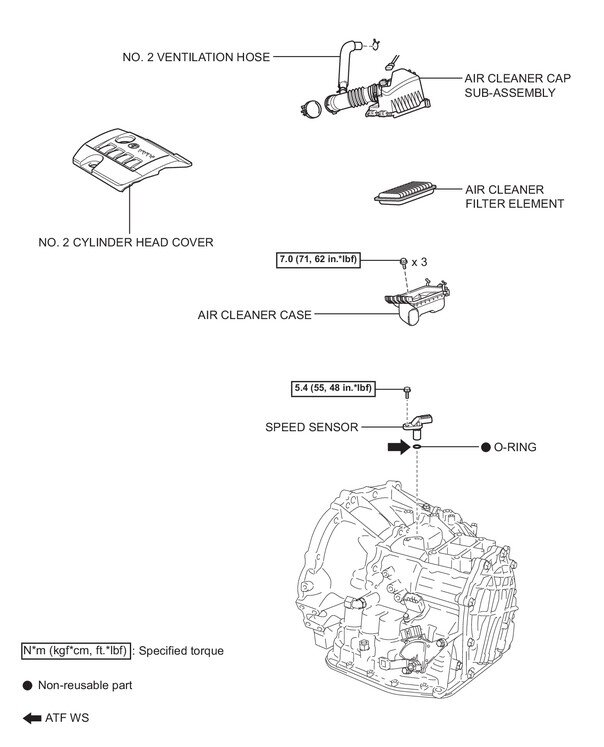 NO. 2 VENTILATION HOSE

AIR CLEANER CAP SUB-ASSEMBLY

AIR CLEANER FILTER ELEMENT

NO. 2 CYLINDER HEAD COVER

7.0 (71, 62 in.*lbf)

x 3

AIR CLEANER CASE

5.4 (55, 48 in.*lbf)

SPEED SENSOR

● O-RING

N*m (kgf*cm, ft.*lbf) : Specified torque

● Non-reusable part

ATF WS