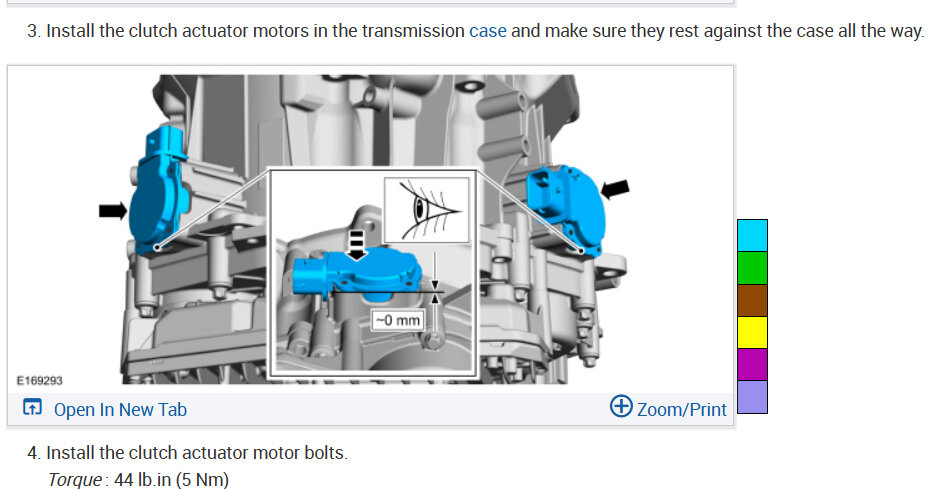 3. Install the clutch actuator motors in the transmission case and make sure they rest against the case all the way.

~0 mm

E169293

Open In New Tab

Zoom/Print

4. Install the clutch actuator motor bolts.

Torque: 44 lb.in (5 Nm)