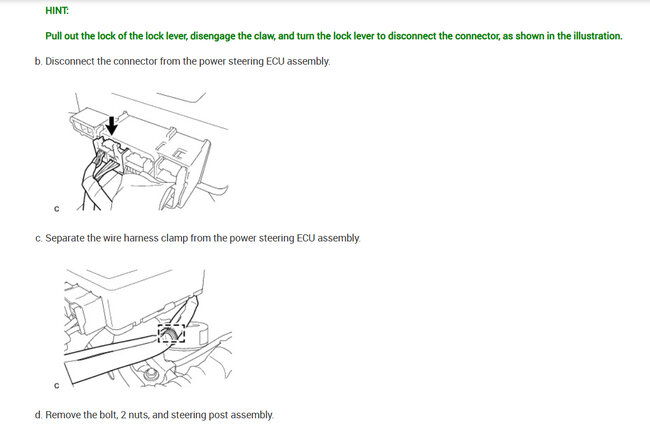 HINT:

Pull out the lock of the lock lever, disengage the claw, and turn the lock lever to disconnect the connector, as shown in the illustration.

b. Disconnect the connector from the power steering ECU assembly.

C

c. Separate the wire harness clamp from the power steering ECU assembly.

C

d. Remove the bolt, 2 nuts, and steering post assembly.