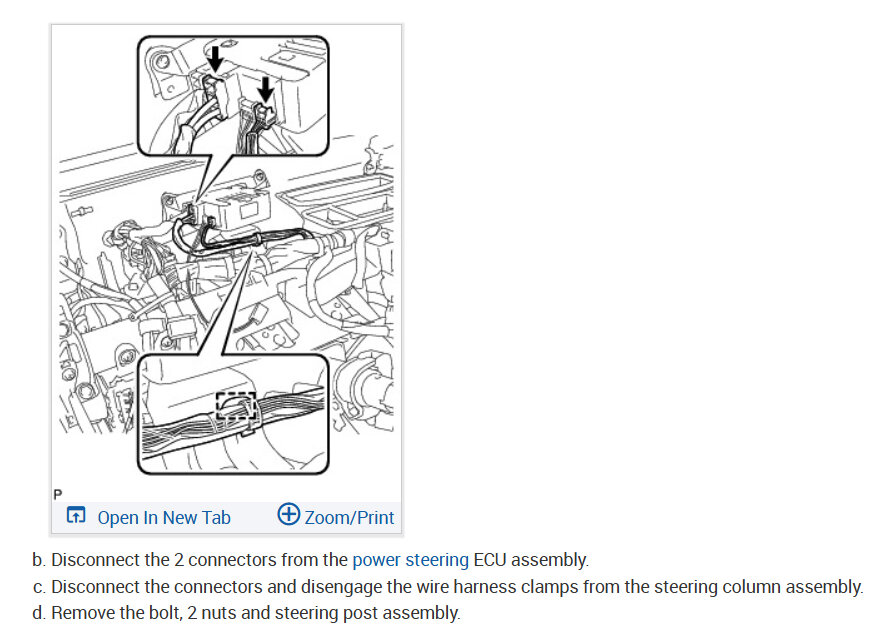 P

Open In New Tab Zoom/Print

b. Disconnect the 2 connectors from the power steering ECU assembly.

c. Disconnect the connectors and disengage the wire harness clamps from the steering column assembly.

d. Remove the bolt, 2 nuts and steering post assembly.