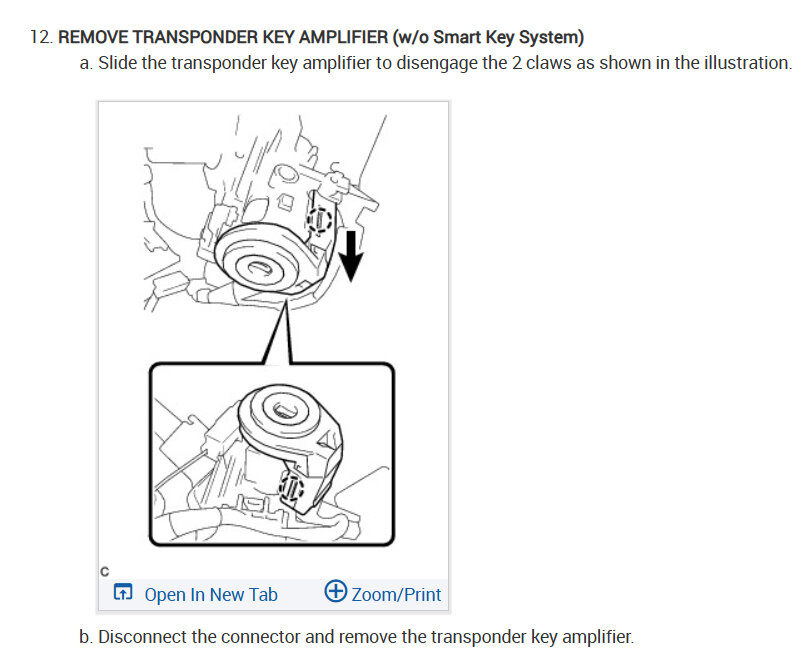 12. REMOVE TRANSPONDER KEY AMPLIFIER (w/o Smart Key System)

a. Slide the transponder key amplifier to disengage the 2 claws as shown in the illustration.

C

Open In New Tab Zoom/Print

b. Disconnect the connector and remove the transponder key amplifier.