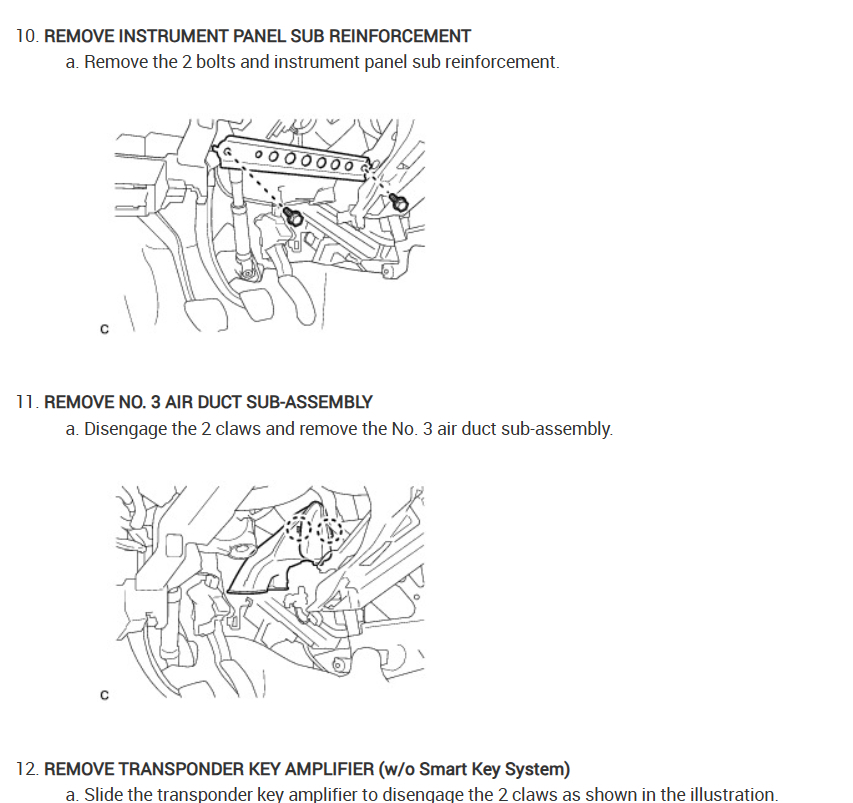 10. REMOVE INSTRUMENT PANEL SUB REINFORCEMENT

a. Remove the 2 bolts and instrument panel sub reinforcement.

C

11. REMOVE NO. 3 AIR DUCT SUB-ASSEMBLY

a. Disengage the 2 claws and remove the No. 3 air duct sub-assembly.

C

12. REMOVE TRANSPONDER KEY AMPLIFIER (w/o Smart Key System)

a. Slide the transponder key amplifier to disengage the 2 claws as shown in the illustration.