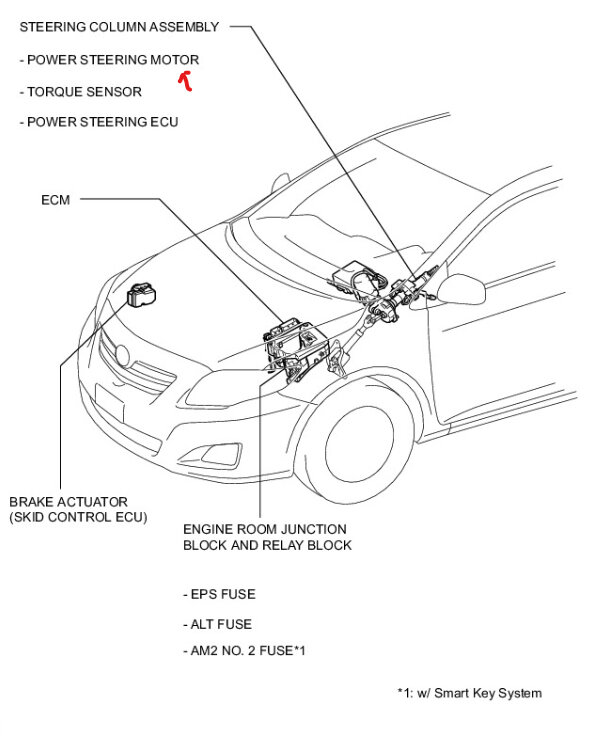 STEERING COLUMN ASSEMBLY

- POWER STEERING MOTOR

- TORQUE SENSOR

- POWER STEERING ECU

ECM

BRAKE ACTUATOR
(SKID CONTROL ECU)

ENGINE ROOM JUNCTION
BLOCK AND RELAY BLOCK

- EPS FUSE

- ALT FUSE

- AM2 NO. 2 FUSE*1

*1: w/ Smart Key System