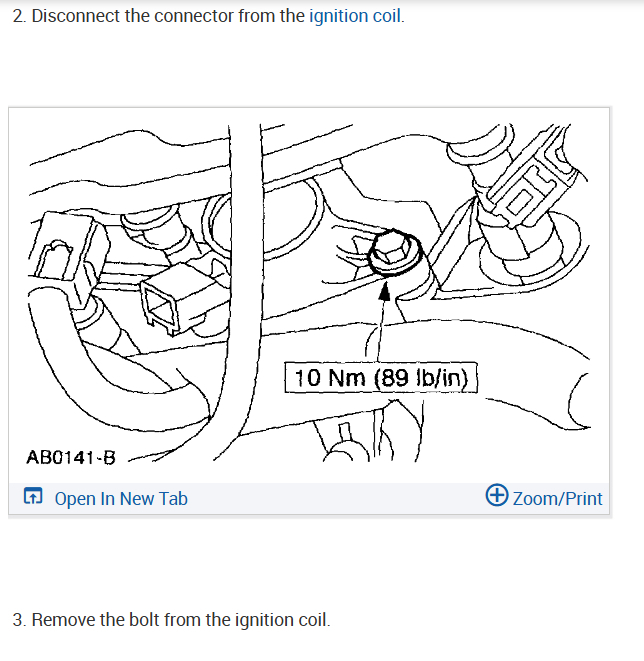 2. Disconnect the connector from the ignition coil.

10 Nm (89 lb/in)

AB0141-B

Open In New Tab

Zoom/Print

3. Remove the bolt from the ignition coil.