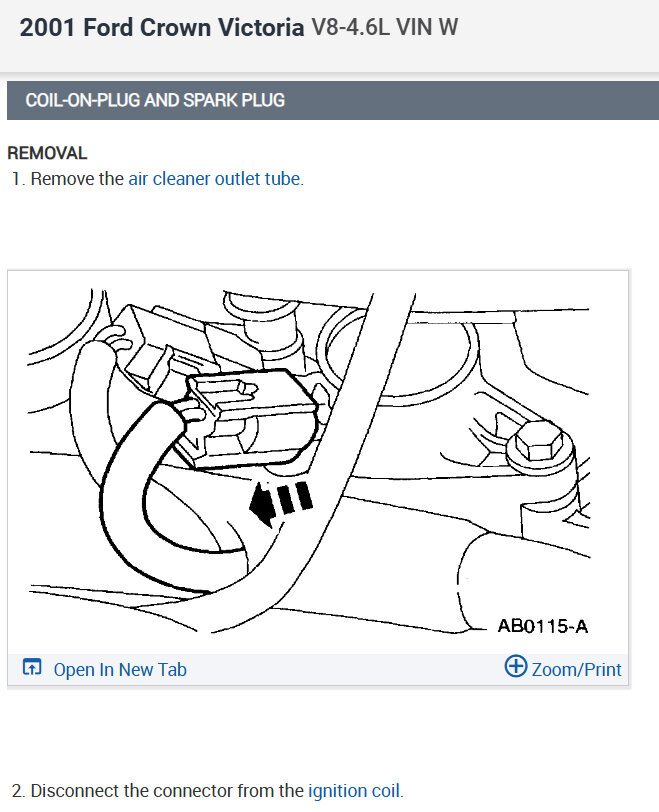 2001 Ford Crown Victoria V8-4.6L VIN W

COIL-ON-PLUG AND SPARK PLUG

REMOVAL

1. Remove the air cleaner outlet tube.

AB0115-A

Open In New Tab

Zoom/Print

2. Disconnect the connector from the ignition coil.