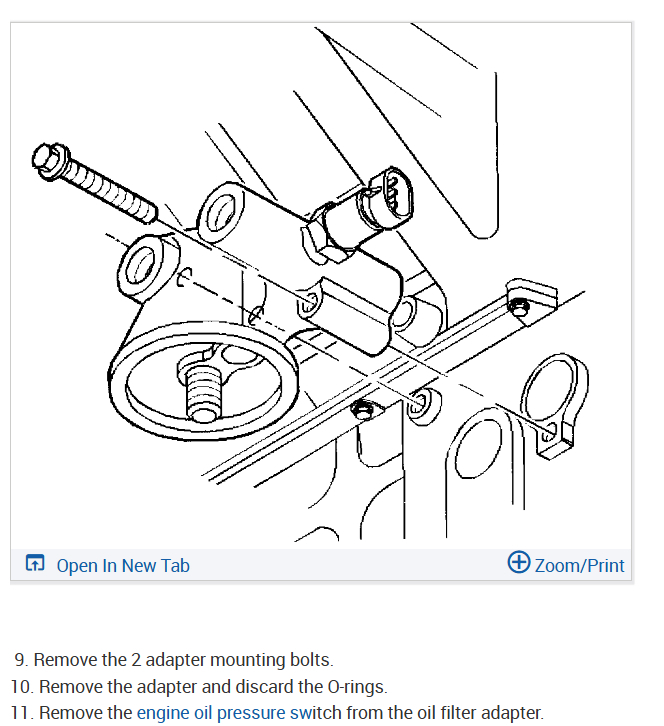 Open In New Tab

Zoom/Print

9. Remove the 2 adapter mounting bolts.
10. Remove the adapter and discard the O-rings.
11. Remove the engine oil pressure switch from the oil filter adapter.