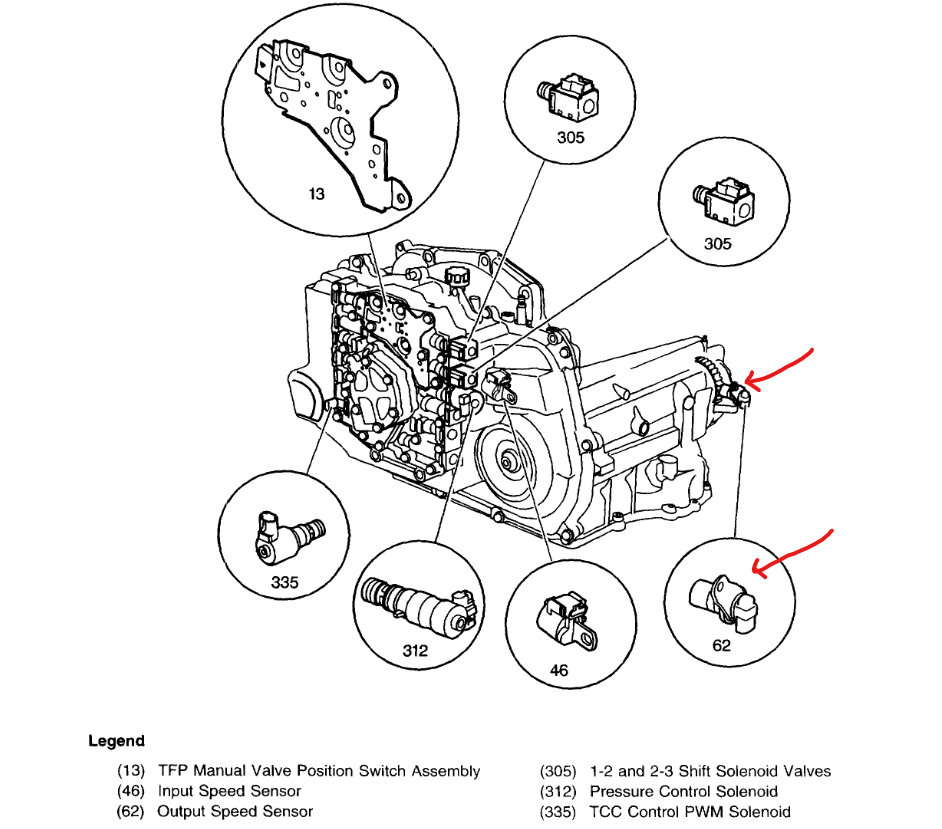 13

305

305

335

312

46

62

Legend

(13) TFP Manual Valve Position Switch Assembly
(46) Input Speed Sensor
(62) Output Speed Sensor

(305) 1-2 and 2-3 Shift Solenoid Valves
(312) Pressure Control Solenoid
(335) TCC Control PWM Solenoid