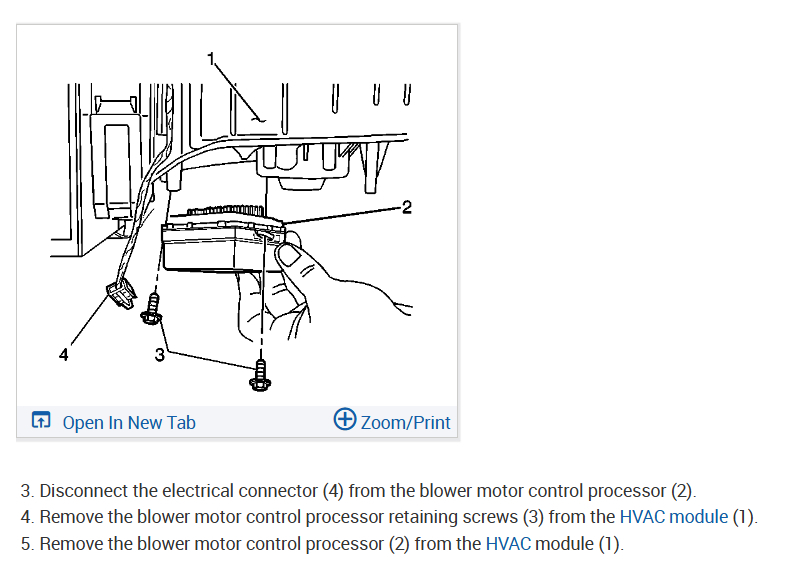 1

2

4

3

Open In New Tab

Zoom/Print

3. Disconnect the electrical connector (4) from the blower motor control processor (2).
4. Remove the blower motor control processor retaining screws (3) from the HVAC module (1).
5. Remove the blower motor control processor (2) from the HVAC module (1).