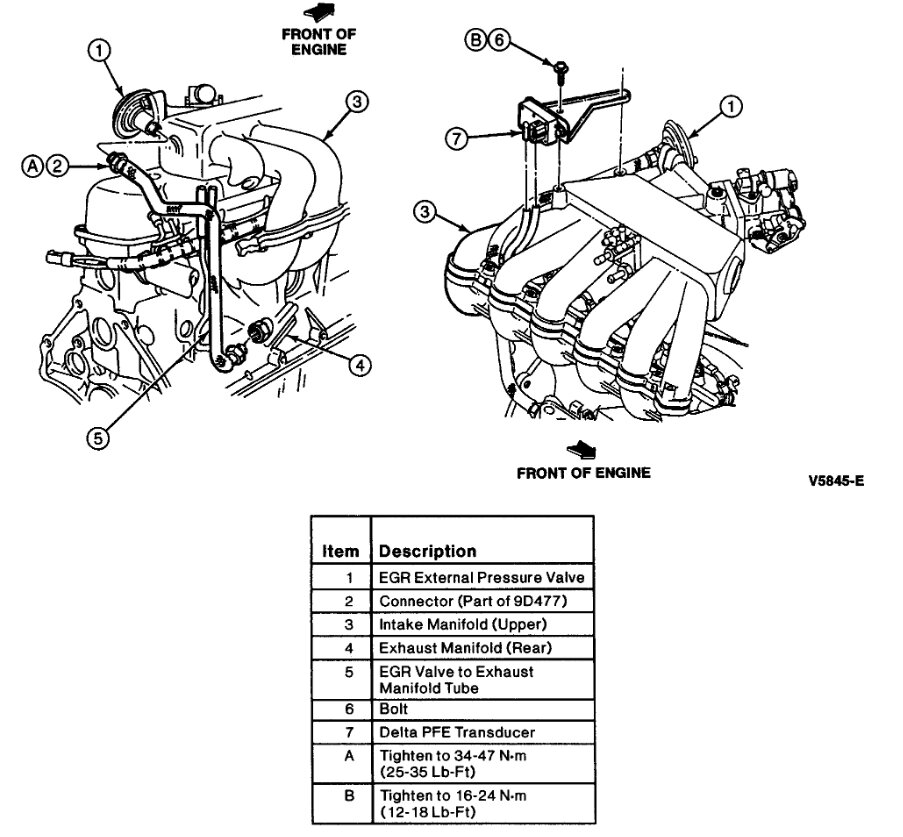 FRONT OF ENGINE

1

3

A 2

4

5

B 6

7

1

3

FRONT OF ENGINE

V5845-E

| Item | Description |
|---|---|
| 1 | EGR External Pressure Valve |
| 2 | Connector (Part of 9D477) |
| 3 | Intake Manifold (Upper) |
| 4 | Exhaust Manifold (Rear) |
| 5 | EGR Valve to Exhaust Manifold Tube |
| 6 | Bolt |
| 7 | Delta PFE Transducer |
| A | Tighten to 34-47 N·m (25-35 Lb-Ft) |
| B | Tighten to 16-24 N·m (12-18 Lb-Ft) |