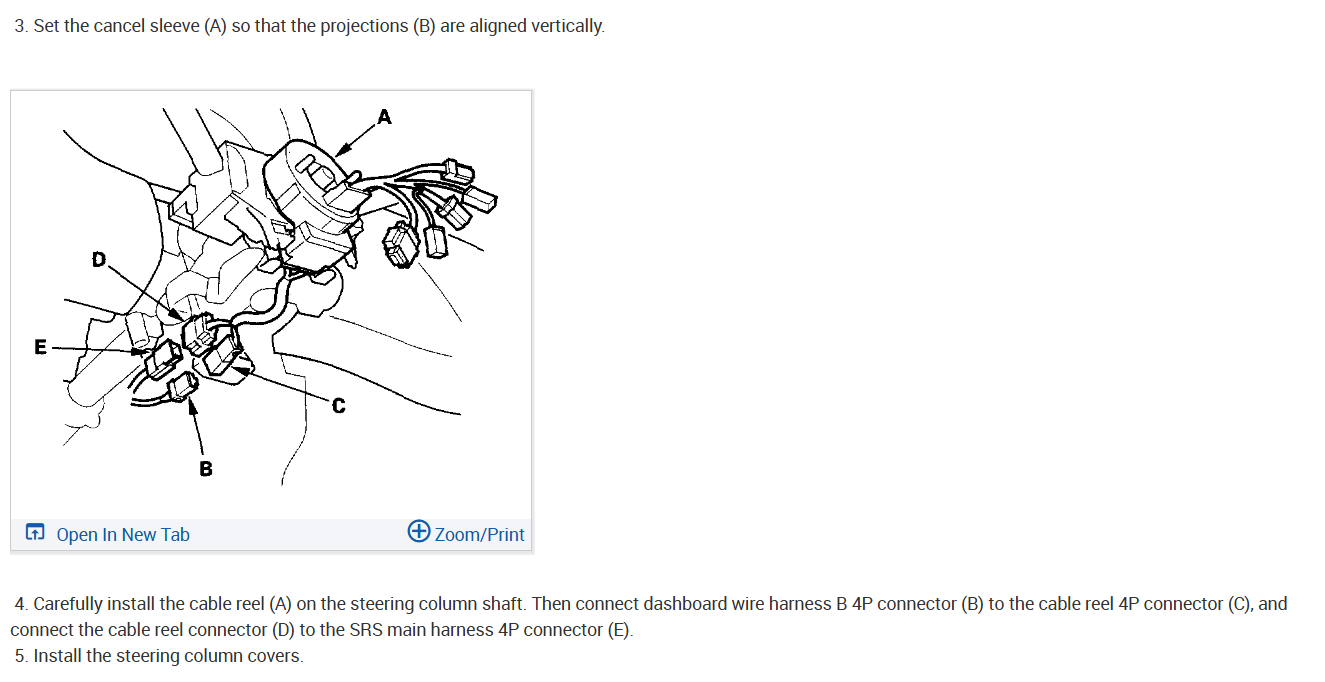 3. Set the cancel sleeve (A) so that the projections (B) are aligned vertically.

A
D
E
C
B

Open In New Tab
Zoom/Print

4. Carefully install the cable reel (A) on the steering column shaft. Then connect dashboard wire harness B 4P connector (B) to the cable reel 4P connector (C), and connect the cable reel connector (D) to the SRS main harness 4P connector (E).
5. Install the steering column covers.