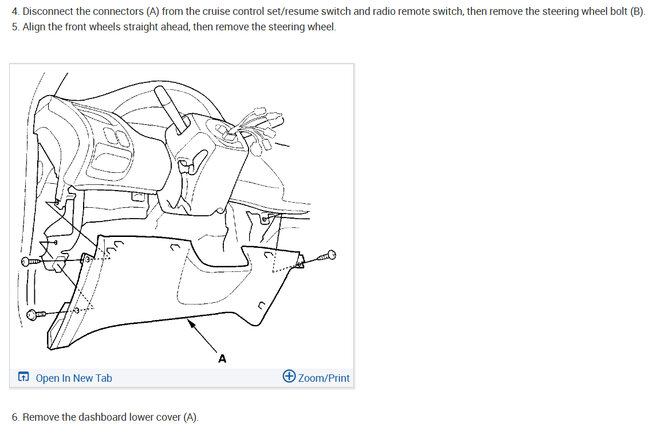 4. Disconnect the connectors (A) from the cruise control set/resume switch and radio remote switch, then remove the steering wheel bolt (B).
5. Align the front wheels straight ahead, then remove the steering wheel.

A

Open In New Tab

Zoom/Print

6. Remove the dashboard lower cover (A).