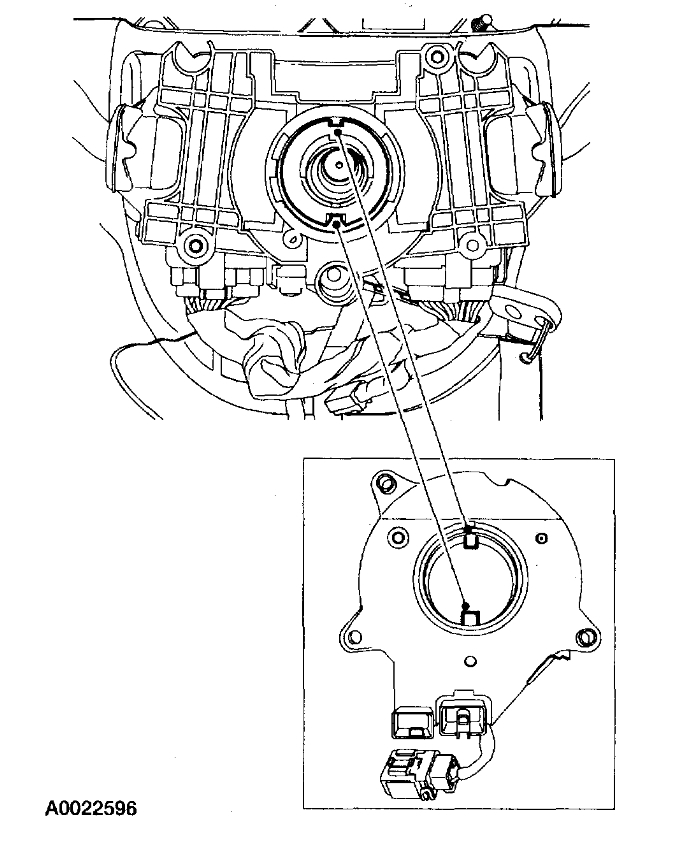 A0022596