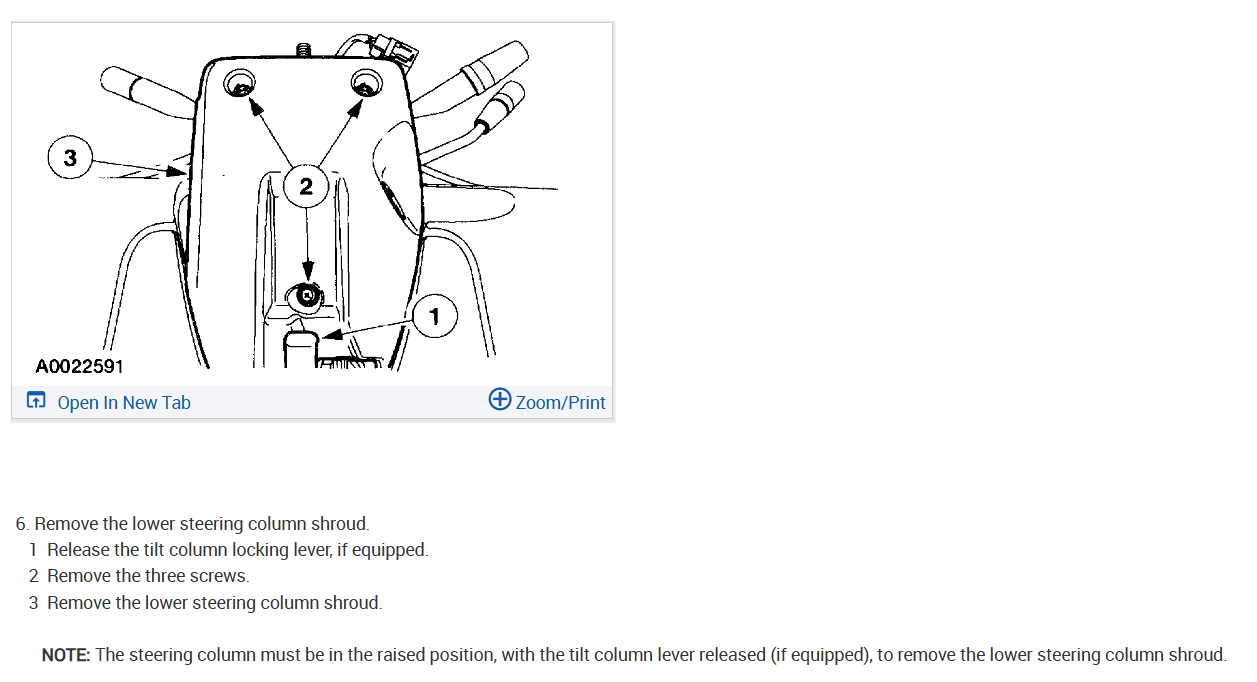 3

2

1

A0022591

Open In New Tab

Zoom/Print

6. Remove the lower steering column shroud.
1 Release the tilt column locking lever, if equipped.
2 Remove the three screws.
3 Remove the lower steering column shroud.

NOTE: The steering column must be in the raised position, with the tilt column lever released (if equipped), to remove the lower steering column shroud.