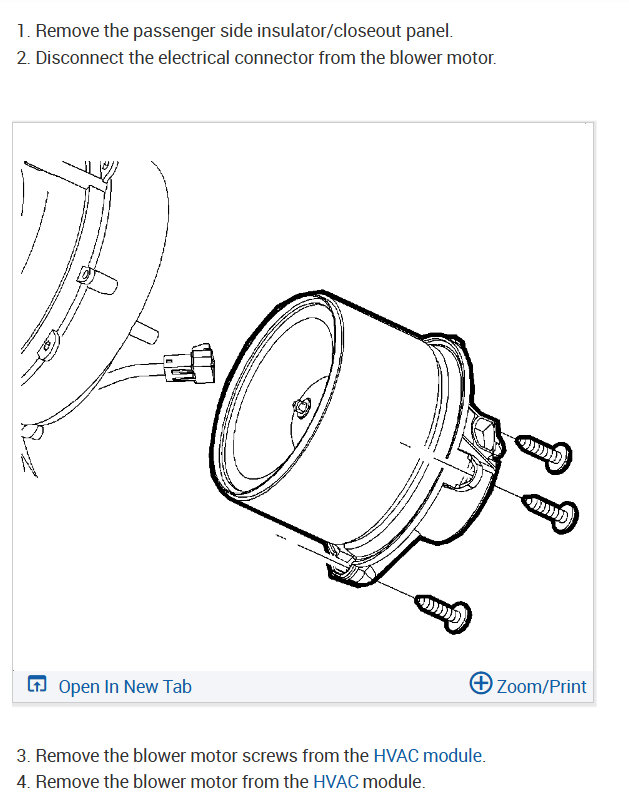 1. Remove the passenger side insulator/closeout panel.
2. Disconnect the electrical connector from the blower motor.

Open In New Tab

Zoom/Print

3. Remove the blower motor screws from the HVAC module.
4. Remove the blower motor from the HVAC module.