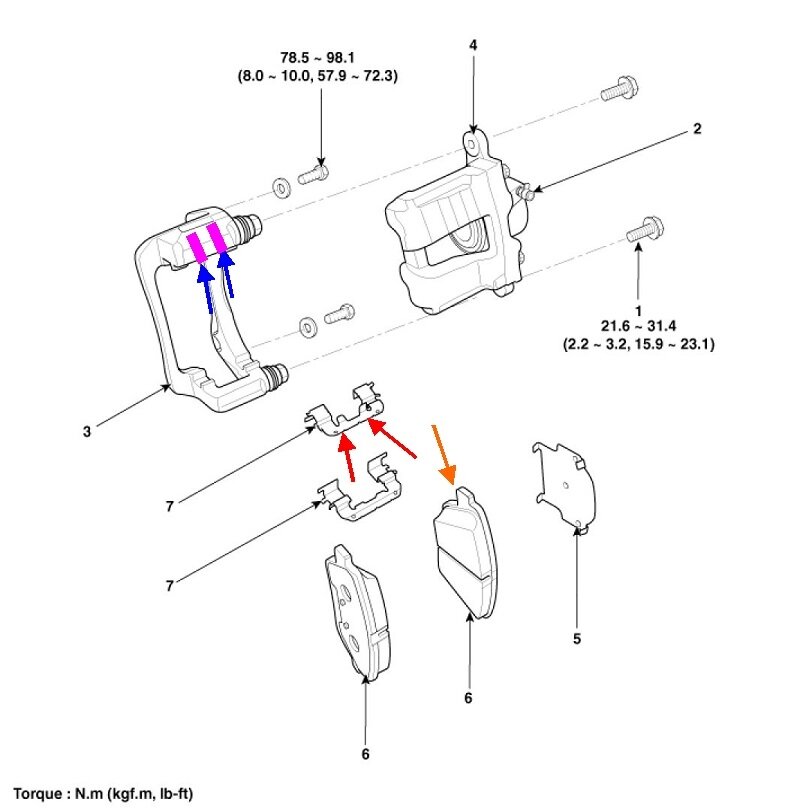 78.5 ~ 98.1
(8.0 ~ 10.0, 57.9 ~ 72.3)

4

2

1
21.6 ~ 31.4
(2.2 ~ 3.2, 15.9 ~ 23.1)

3

7

7

5

6

6

Torque : N.m (kgf.m, lb-ft)