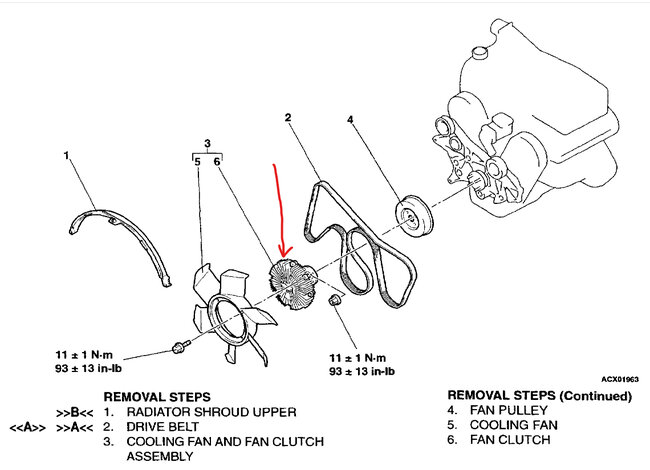 1

3
5 6

2

4

11 ± 1 N·m
93 ± 13 in-lb

11 ± 1 N·m
93 ± 13 in-lb

ACX01963

REMOVAL STEPS
>>B<< 1. RADIATOR SHROUD UPPER
<<A>> >>A<< 2. DRIVE BELT
3. COOLING FAN AND FAN CLUTCH ASSEMBLY

REMOVAL STEPS (Continued)
4. FAN PULLEY
5. COOLING FAN
6. FAN CLUTCH