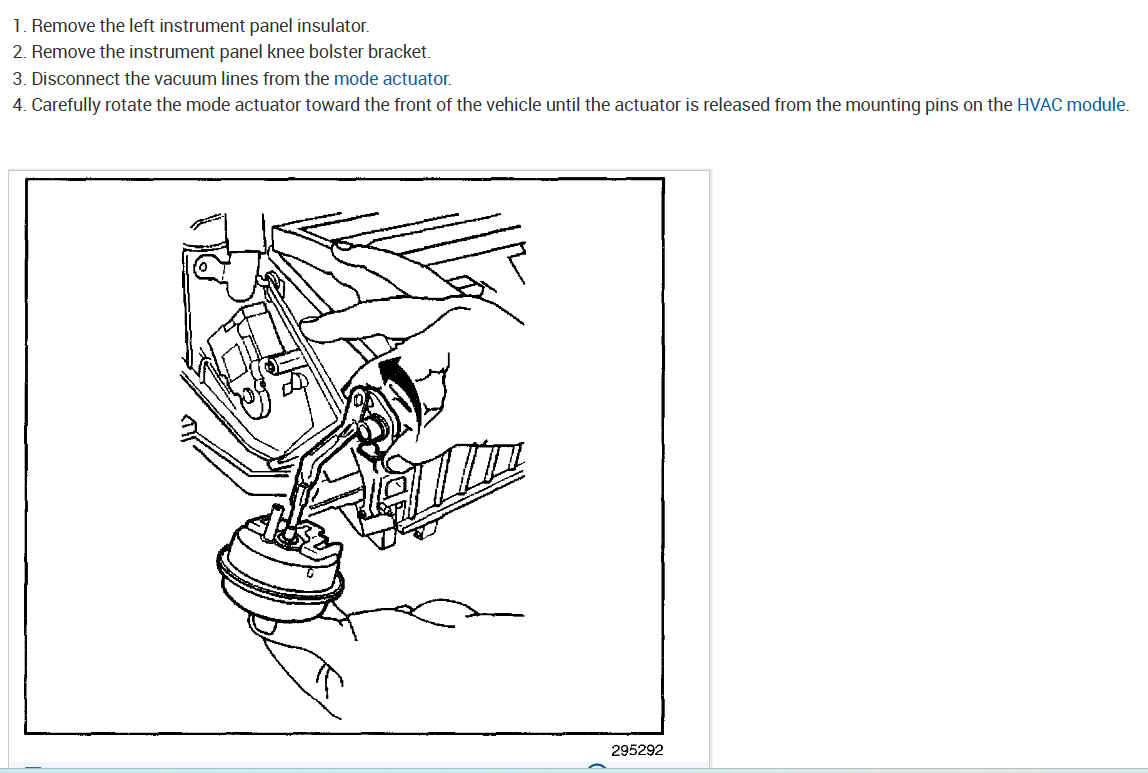 1. Remove the left instrument panel insulator.
2. Remove the instrument panel knee bolster bracket.
3. Disconnect the vacuum lines from the mode actuator.
4. Carefully rotate the mode actuator toward the front of the vehicle until the actuator is released from the mounting pins on the HVAC module.

295292