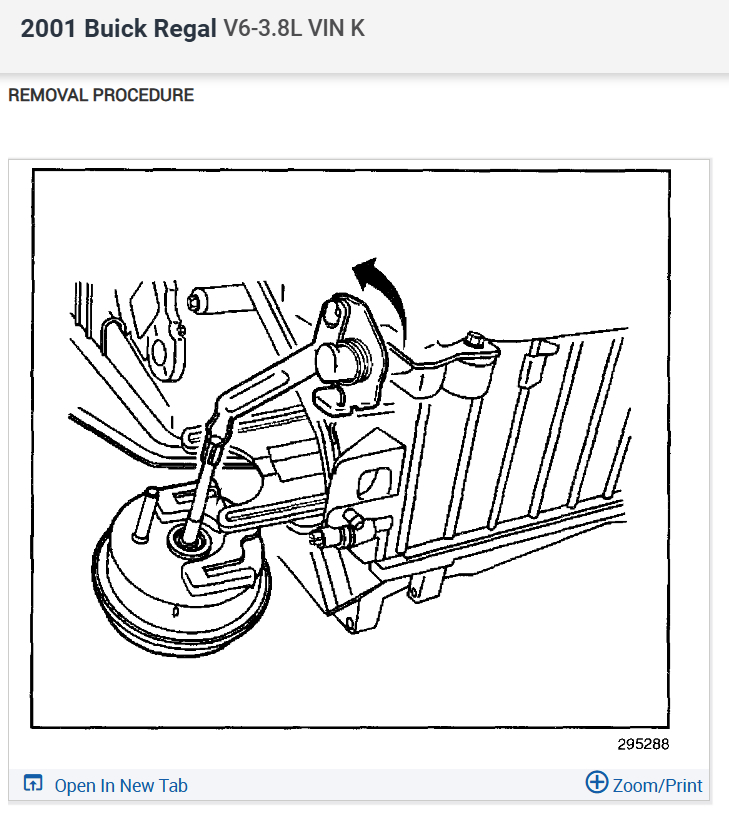 2001 Buick Regal V6-3.8L VIN K

REMOVAL PROCEDURE

295288

Open In New Tab

Zoom/Print