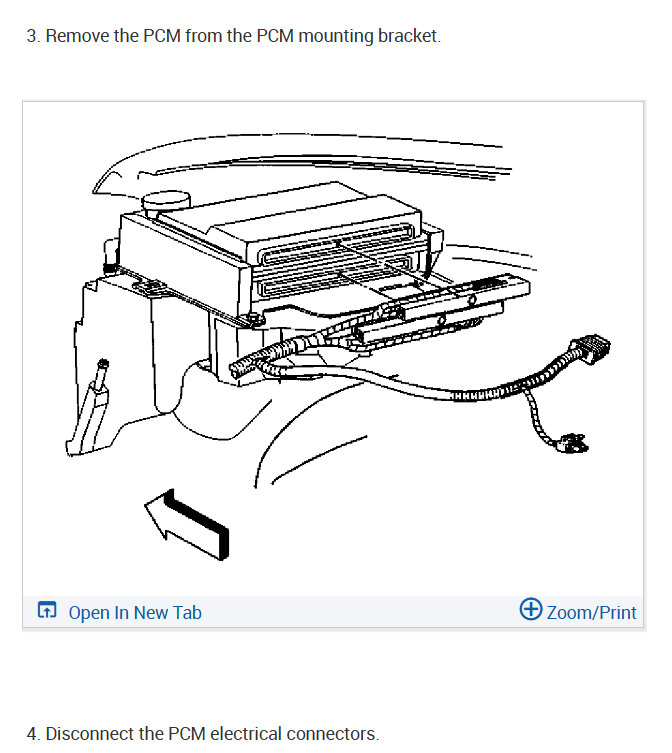 3. Remove the PCM from the PCM mounting bracket.

Open In New Tab

Zoom/Print

4. Disconnect the PCM electrical connectors.