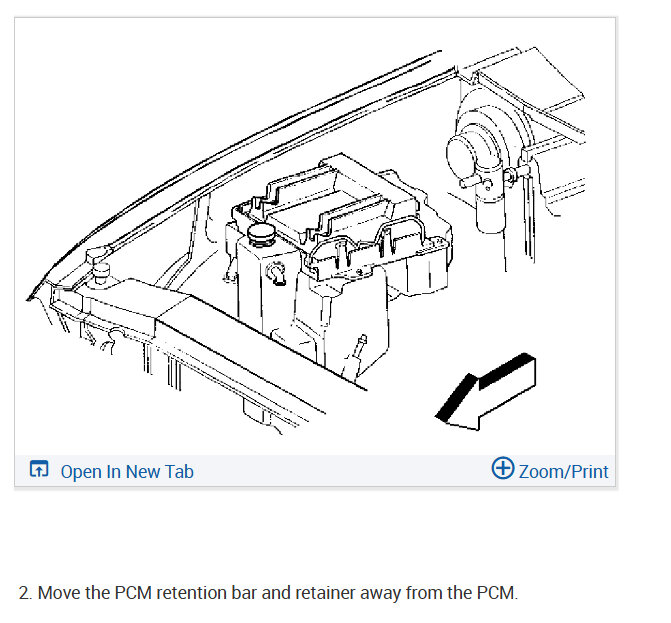 Open In New Tab

Zoom/Print

2. Move the PCM retention bar and retainer away from the PCM.