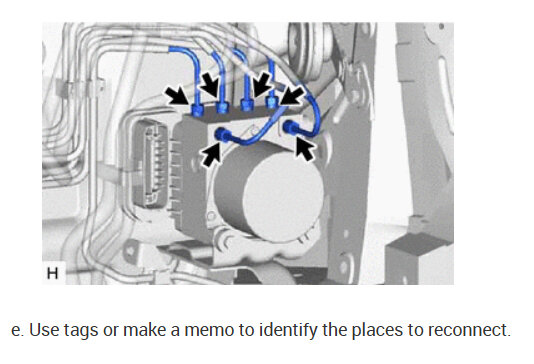 H

e. Use tags or make a memo to identify the places to reconnect.