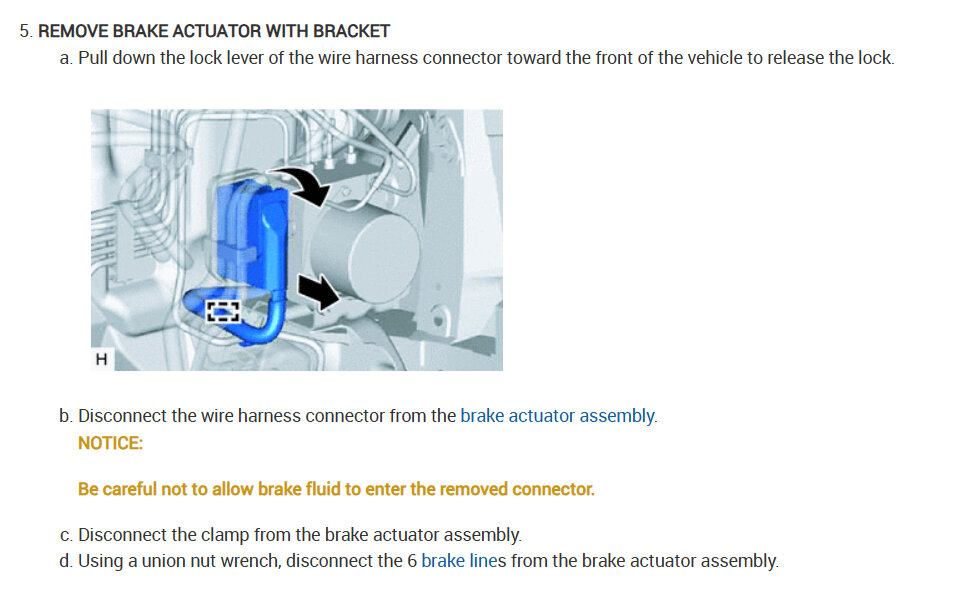 5. REMOVE BRAKE ACTUATOR WITH BRACKET

a. Pull down the lock lever of the wire harness connector toward the front of the vehicle to release the lock.

H

b. Disconnect the wire harness connector from the brake actuator assembly.

NOTICE:

Be careful not to allow brake fluid to enter the removed connector.

c. Disconnect the clamp from the brake actuator assembly.

d. Using a union nut wrench, disconnect the 6 brake lines from the brake actuator assembly.