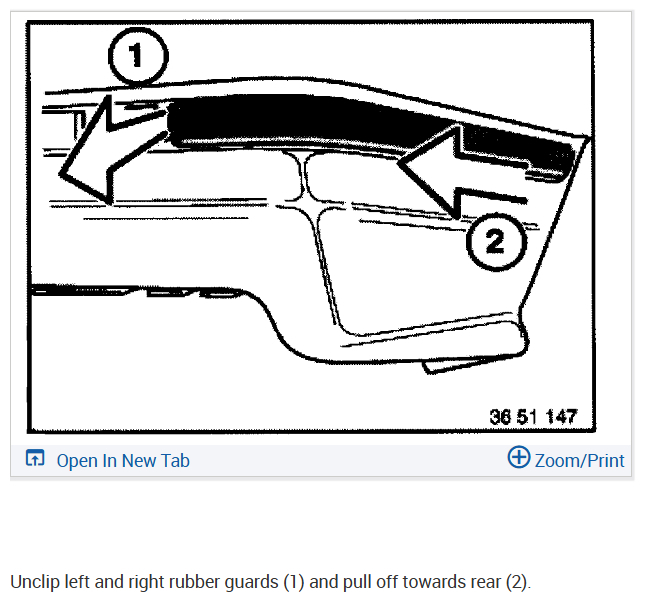 1

2

36 51 147

Open In New Tab

Zoom/Print

Unclip left and right rubber guards (1) and pull off towards rear (2).