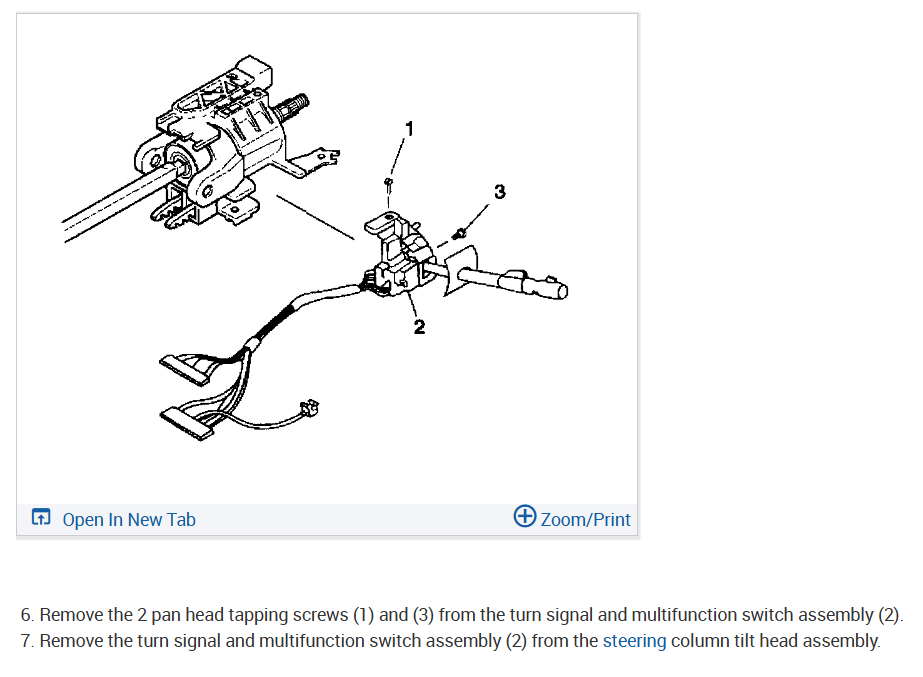 1
3
2

Open In New Tab

Zoom/Print

6. Remove the 2 pan head tapping screws (1) and (3) from the turn signal and multifunction switch assembly (2).
7. Remove the turn signal and multifunction switch assembly (2) from the steering column tilt head assembly.